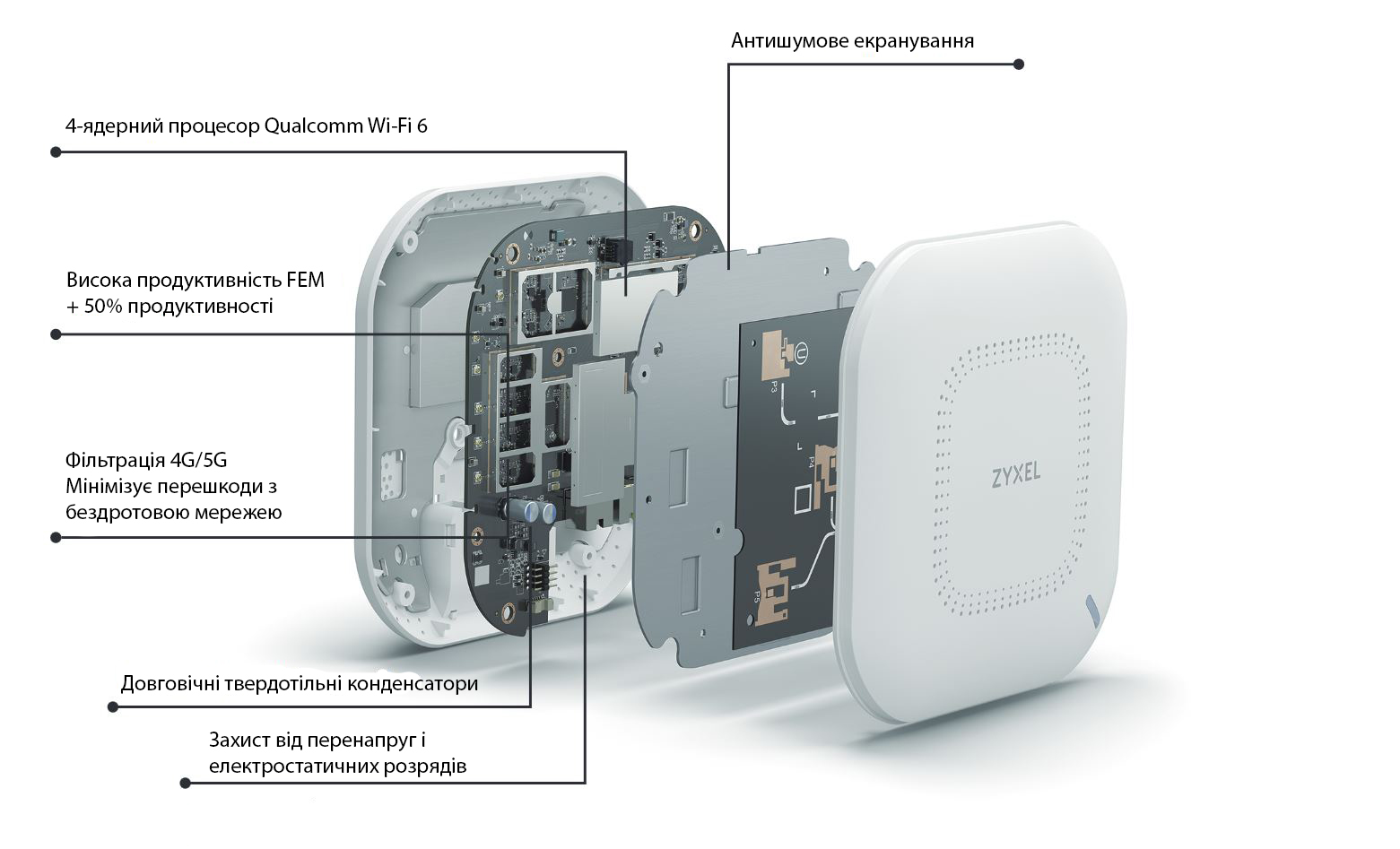 Антишумове екранування

4-ядерний процесор Qualcomm Wi-Fi 6

Висока продуктивність FEM
+ 50% продуктивності

Фільтрація 4G/5G
Мінімізує перешкоди з бездротовою мережею

Довговічні твердотільні конденсатори

Захист від перенапруг і електростатичних розрядів

P3

P4

P5

ZYXEL