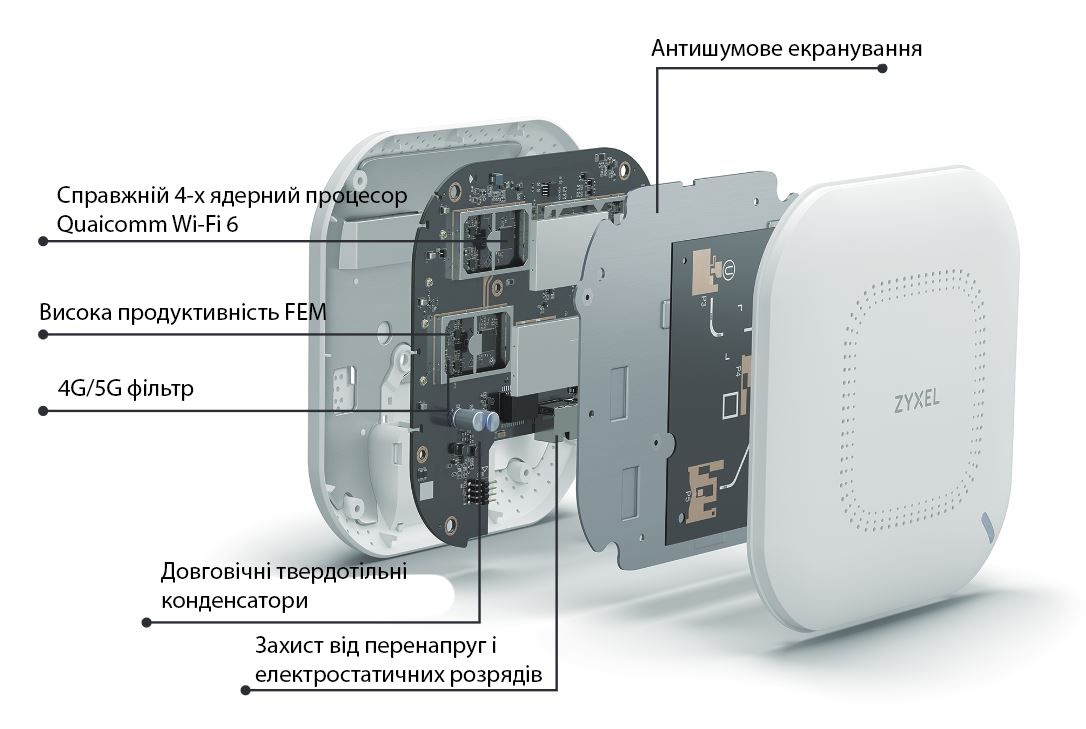 Антишумове екранування

Справжній 4-х ядерний процесор Quaicomm Wi-Fi 6

Висока продуктивність FEM

4G/5G фільтр

ZYXEL

Довговічні твердотільні конденсатори

Захист від перенапруг і електростатичних розрядів